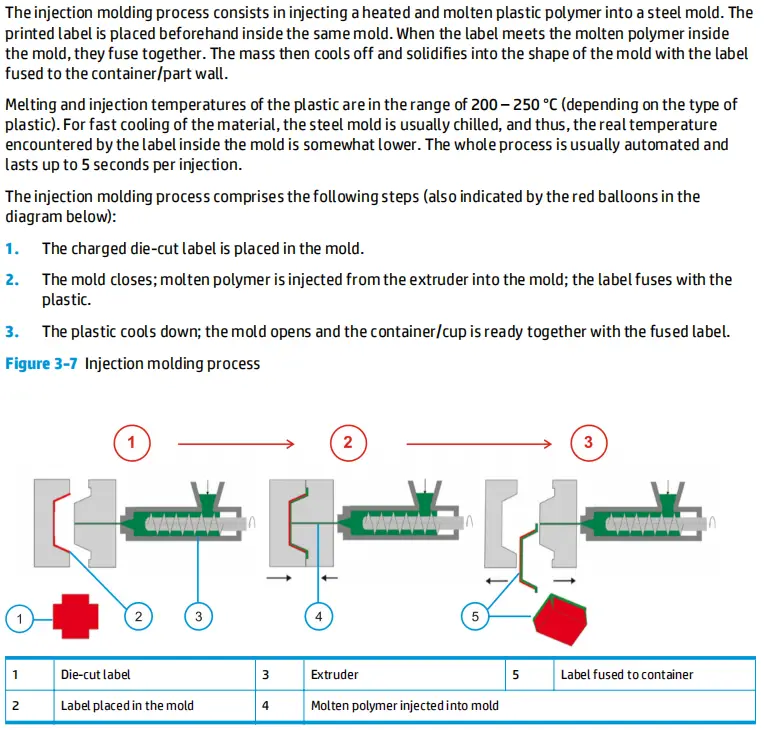 The injection molding process consists in injecting a heated and molten plastic polymer into a steel mold. The printed label is placed beforehand inside the same mold. When the label meets the molten polymer inside the mold, they fuse together. The mass then cools off and solidifies into the shape of the mold with the label fused to the container/part wall.

Melting and injection temperatures of the plastic are in the range of 200 – 250 °C (depending on the type of plastic). For fast cooling of the material, the steel mold is usually chilled, and thus, the real temperature encountered by the label inside the mold is somewhat lower. The whole process is usually automated and lasts up to 5 seconds per injection.

The injection molding process comprises the following steps (also indicated by the red balloons in the diagram below):

1. The charged die-cut label is placed in the mold.

2. The mold closes; molten polymer is injected from the extruder into the mold; the label fuses with the plastic.

3. The plastic cools down; the mold opens and the container/cup is ready together with the fused label.

Figure 3-7 Injection molding process

1

2

3

1

2

3

4

5

| 1 | Die-cut label | 3 | Extruder | 5 | Label fused to container |
|---|---|---|---|---|---|
| 2 | Label placed in the mold | 4 | Molten polymer injected into mold | | |